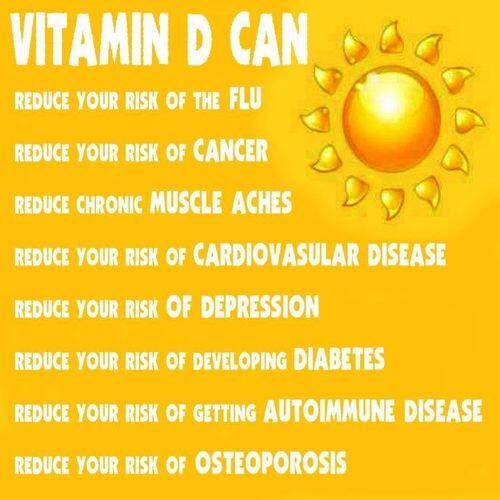 VITAMIN D CAN

REDUCE YOUR RISK OF THE FLU

REDUCE YOUR RISK OF CANCER

REDUCE CHRONIC MUSCLE ACHES

REDUCE YOUR RISK OF CARDIOVASULAR DISEASE

REDUCE YOUR RISK OF DEPRESSION

REDUCE YOUR RISK OF DEVELOPING DIABETES

REDUCE YOUR RISK OF GETTING AUTOIMMUNE DISEASE

REDUCE YOUR RISK OF OSTEOPOROSIS